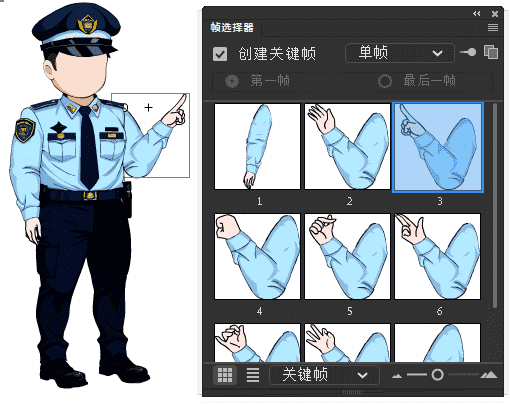 帧选择器

创建关键帧 单帧

第一帧 最后一帧

1 2 3

4 5 6

关键帧