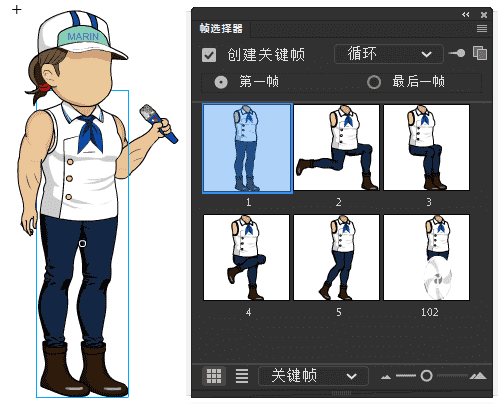 MARIN

帧选择器

创建关键帧 循环

第一帧 最后一帧

1 2 3

4 5 102

关键帧