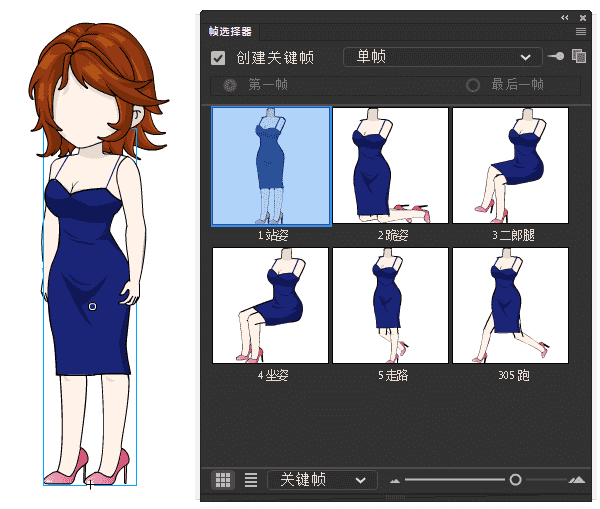 帧选择器

创建关键帧

单帧

第一帧

最后一帧

1 站姿

2 跪姿

3 二郎腿

4 坐姿

5 走路

305 跑

关键帧